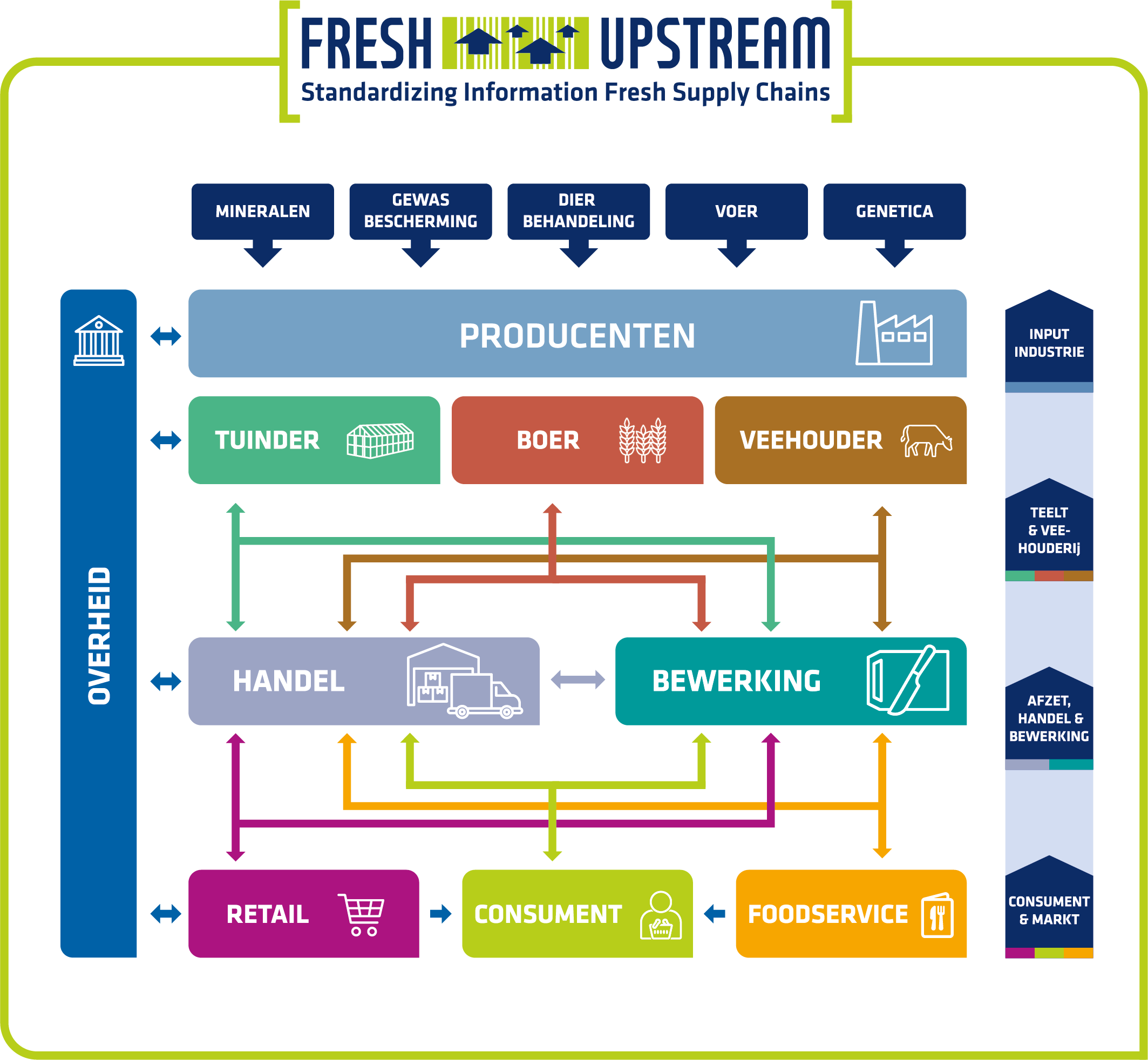 FRESH UPSTREAM
Standardizing Information Fresh Supply Chains

MINERALEN

GEWAS BESCHERMING

DIER BEHANDELING

VOER

GENETICA

OVERHEID

PRODUCENTEN

TUINDER

BOER

VEEHOUDER

HANDEL

BEWERKING

RETAIL

CONSUMENT

FOODSERVICE

INPUT INDUSTRIE

TEELT & VEE-HOUDERIj

AFZET, HANDEL & BEWERKING

CONSUMENT & MARKT